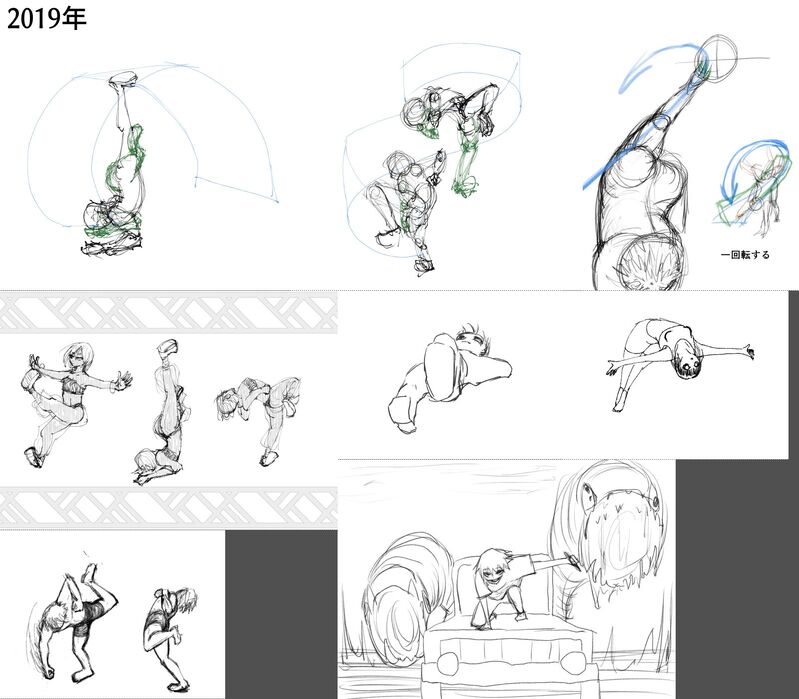 2019年

一回転する