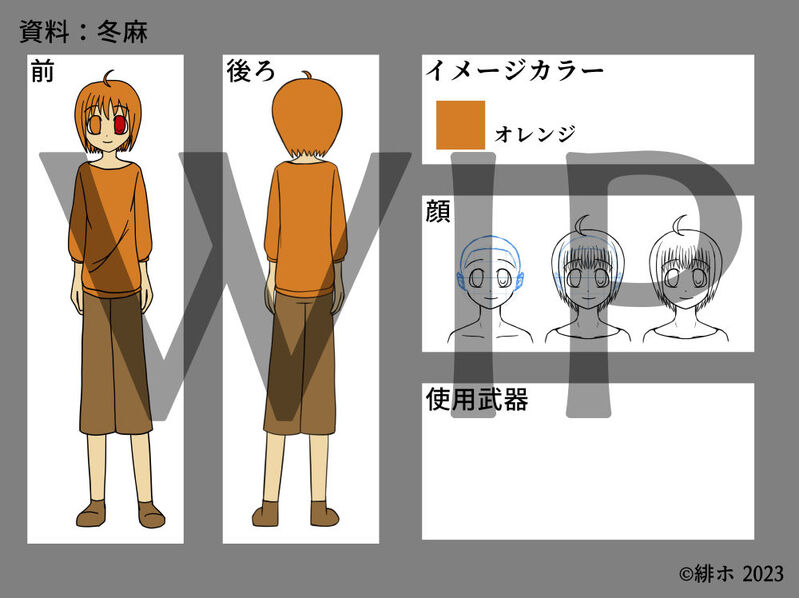 資料：冬麻

前

後ろ

イメージカラー

オレンジ

顔

使用武器

WIP

©緋ホ 2023