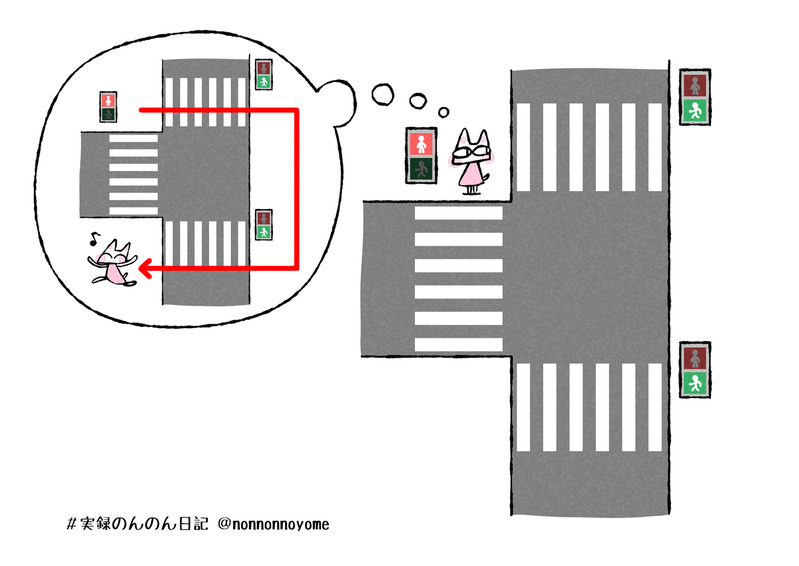 #実録のんのん日記 @nonnonnoyome