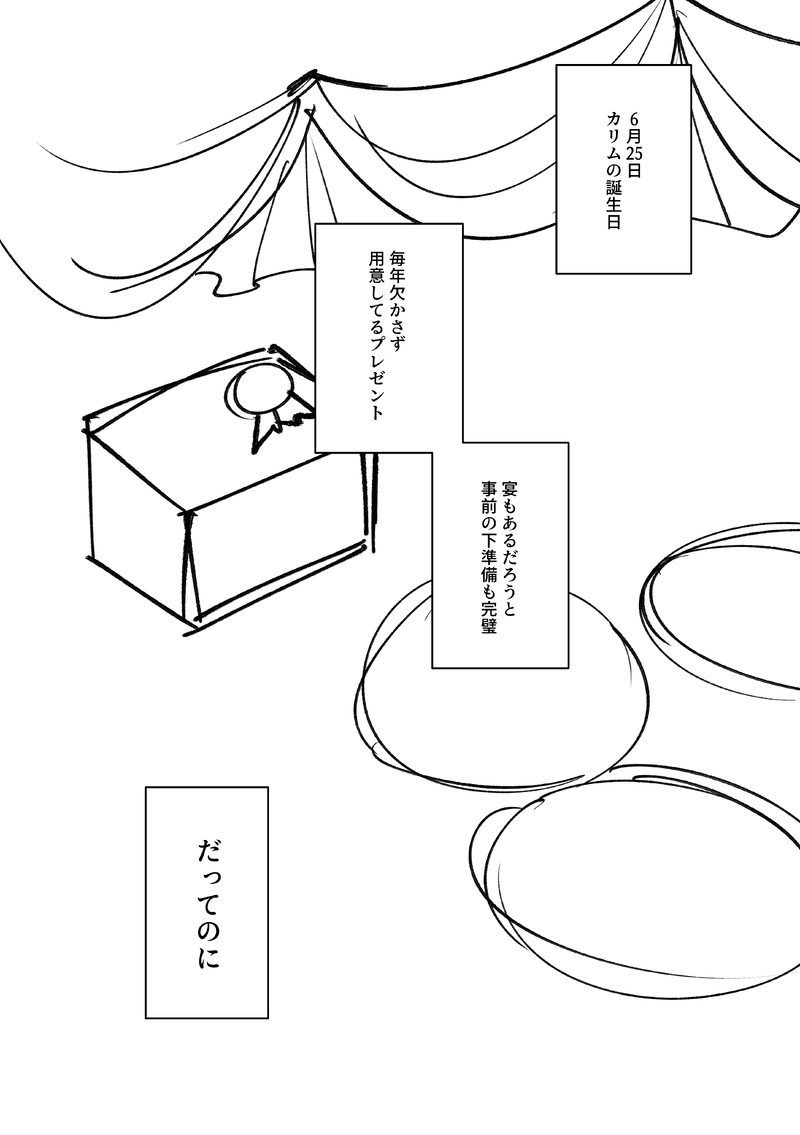 6月25日
カリムの誕生日

毎年欠かさず
用意してるプレゼント

宴もあるだろうと
事前の下準備も完璧

だってのに