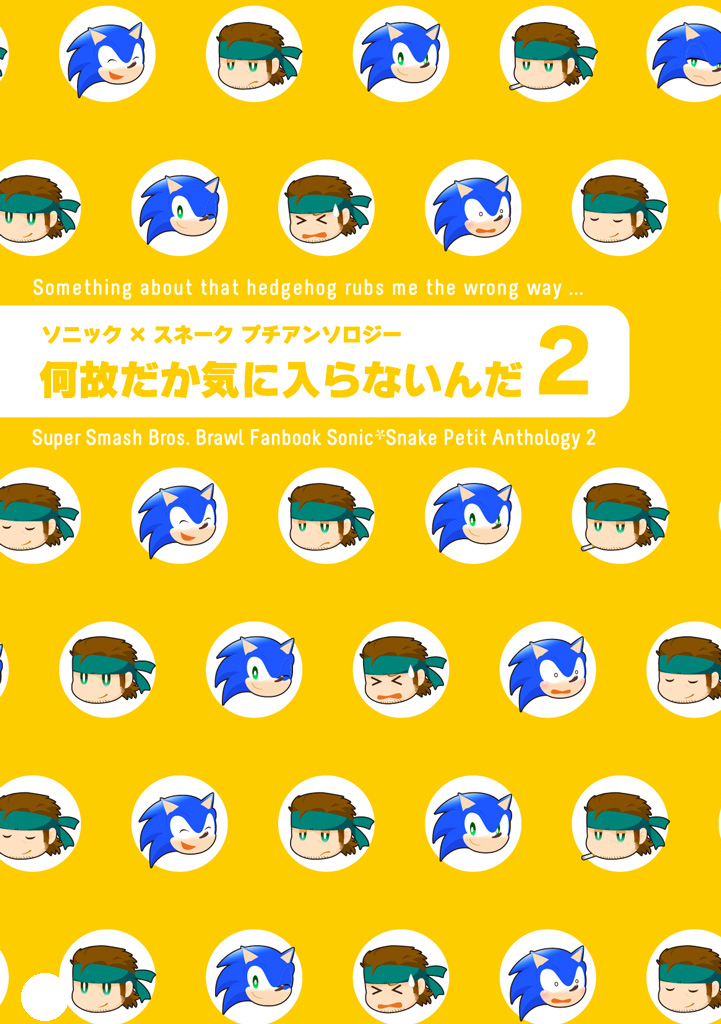 Something about that hedgehog rubs me the wrong way ...

ソニック × スネーク プチアンソロジー
何故だか気に入らないんだ 2

Super Smash Bros. Brawl Fanbook Sonic*Snake Petit Anthology 2