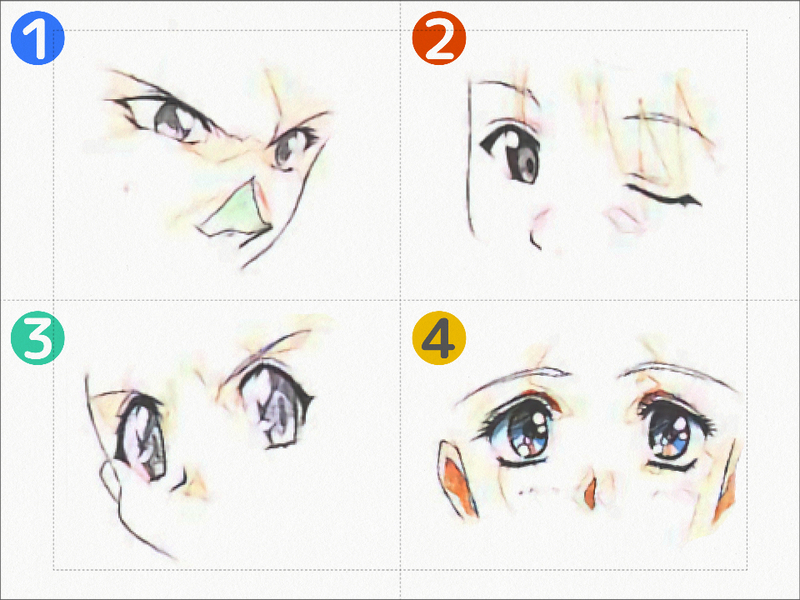 1

2

3

4