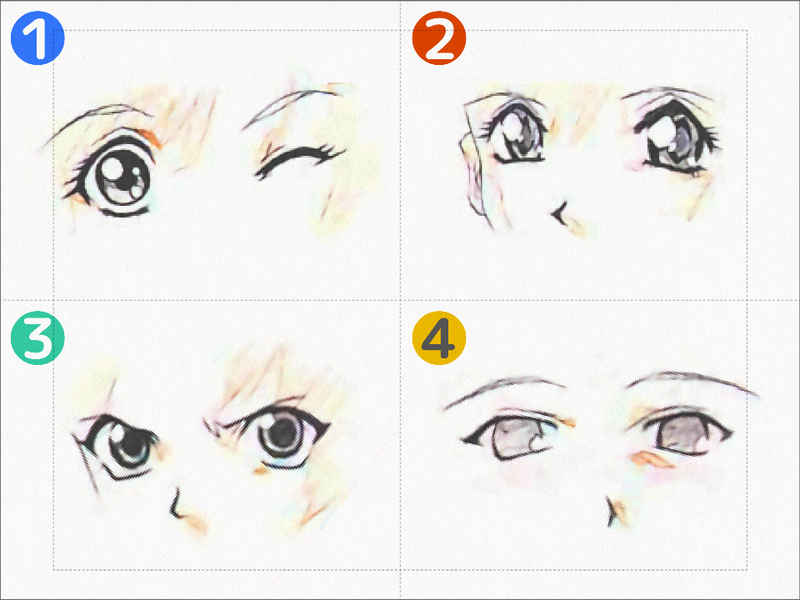 1
2
3
4