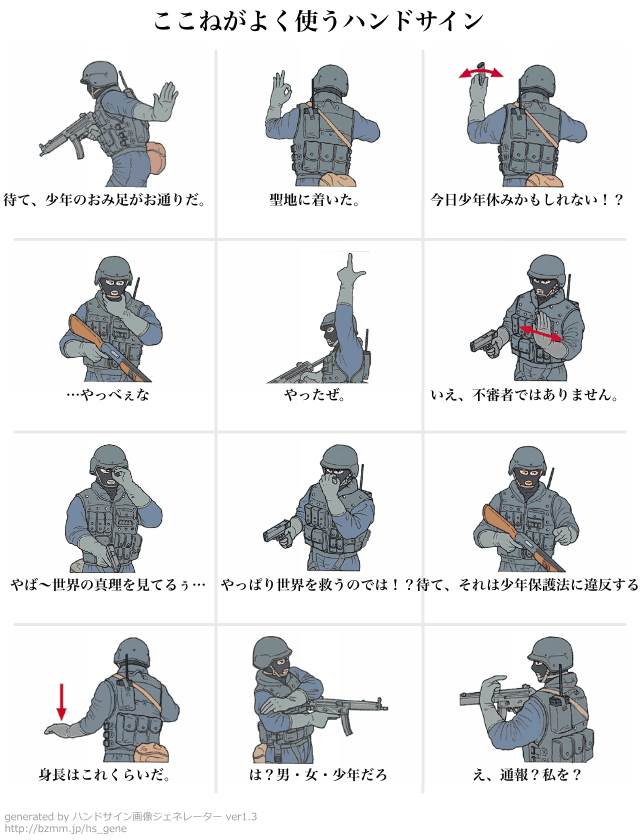 ここねがよく使うハンドサイン

待て、少年のおみ足がお通りだ。

聖地に着いた。

今日少年休みかもしれない！？

…やっべぇな

やったぜ。

いえ、不審者ではありません。

やば〜世界の真理を見てるぅ…

やっぱり世界を救うのでは！？

待て、それは少年保護法に違反する

身長はこれくらいだ。

は？男・女・少年だろ

え、通報？私を？

generated by ハンドサイン画像ジェネレーター ver1.3
http://bzmm.jp/hs_gene