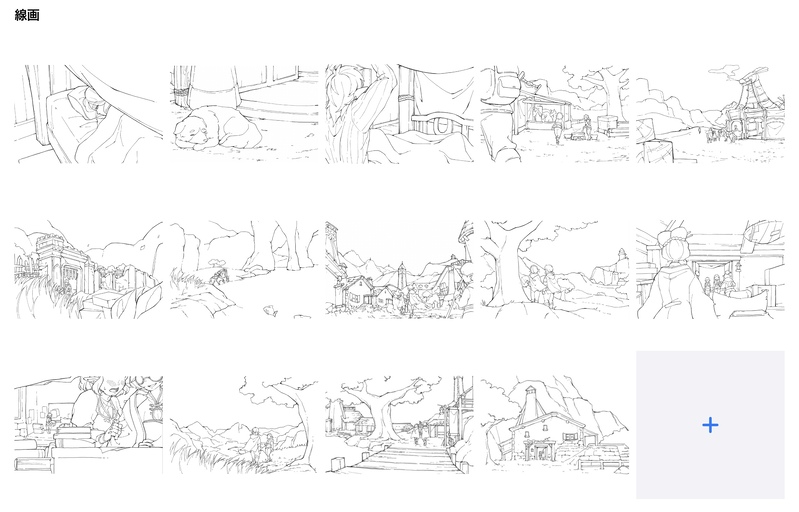 線画

+