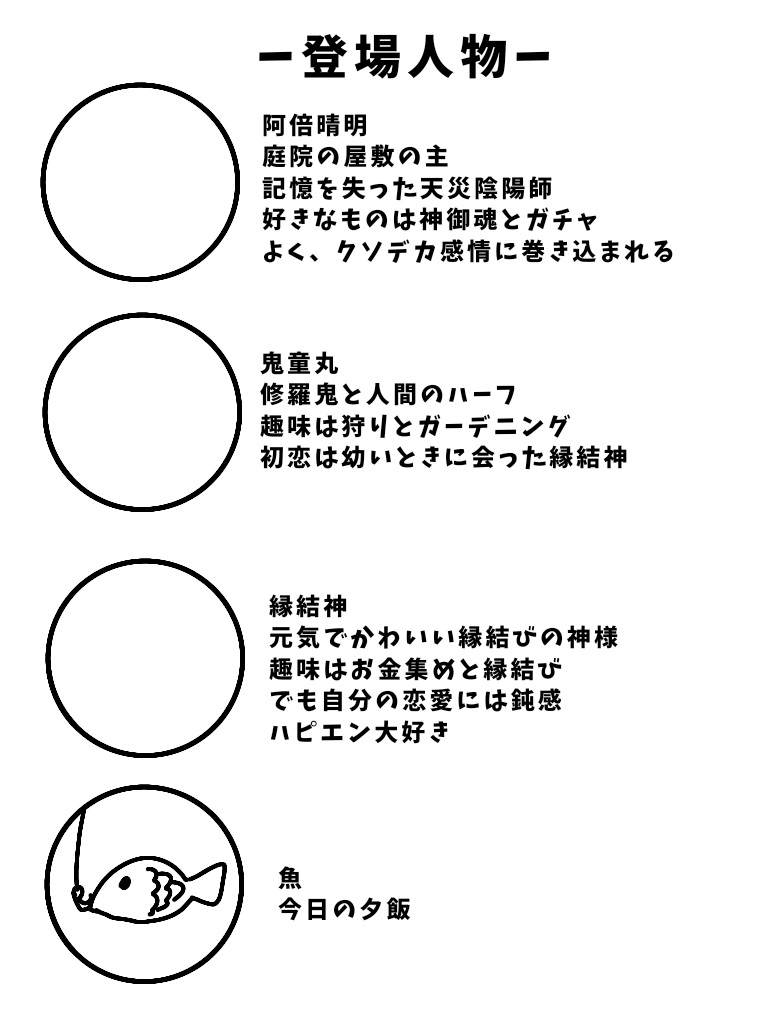 ー登場人物ー

阿倍晴明
庭院の屋敷の主
記憶を失った天災陰陽師
好きなものは神御魂とガチャ
よく、クソデカ感情に巻き込まれる

鬼童丸
修羅鬼と人間のハーフ
趣味は狩りとガーデニング
初恋は幼いときに会った縁結神

縁結神
元気でかわいい縁結びの神様
趣味はお金集めと縁結び
でも自分の恋愛には鈍感
ハピエン大好き

魚
今日の夕飯