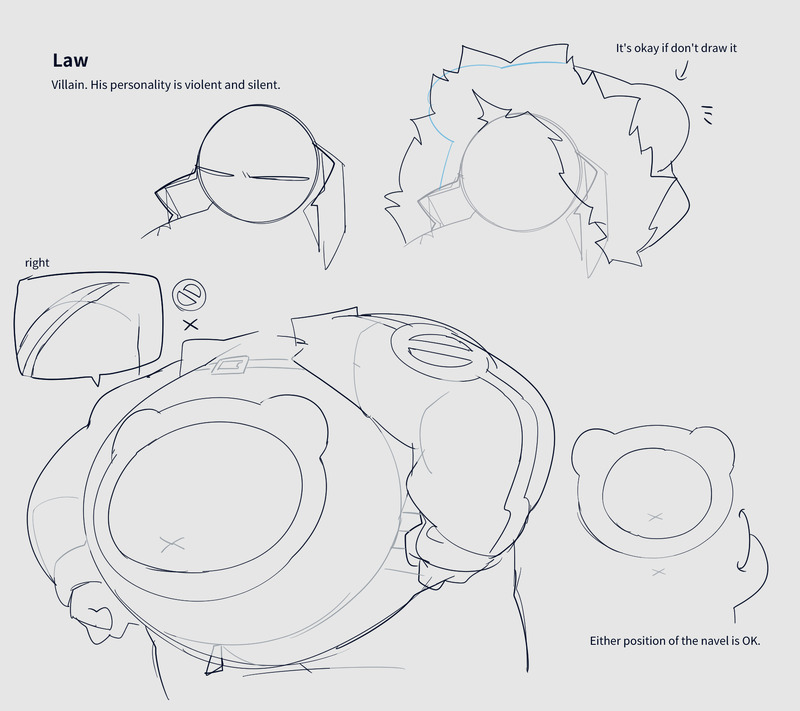 Law
Villain. His personality is violent and silent.

It's okay if don't draw it

right

Either position of the navel is OK.