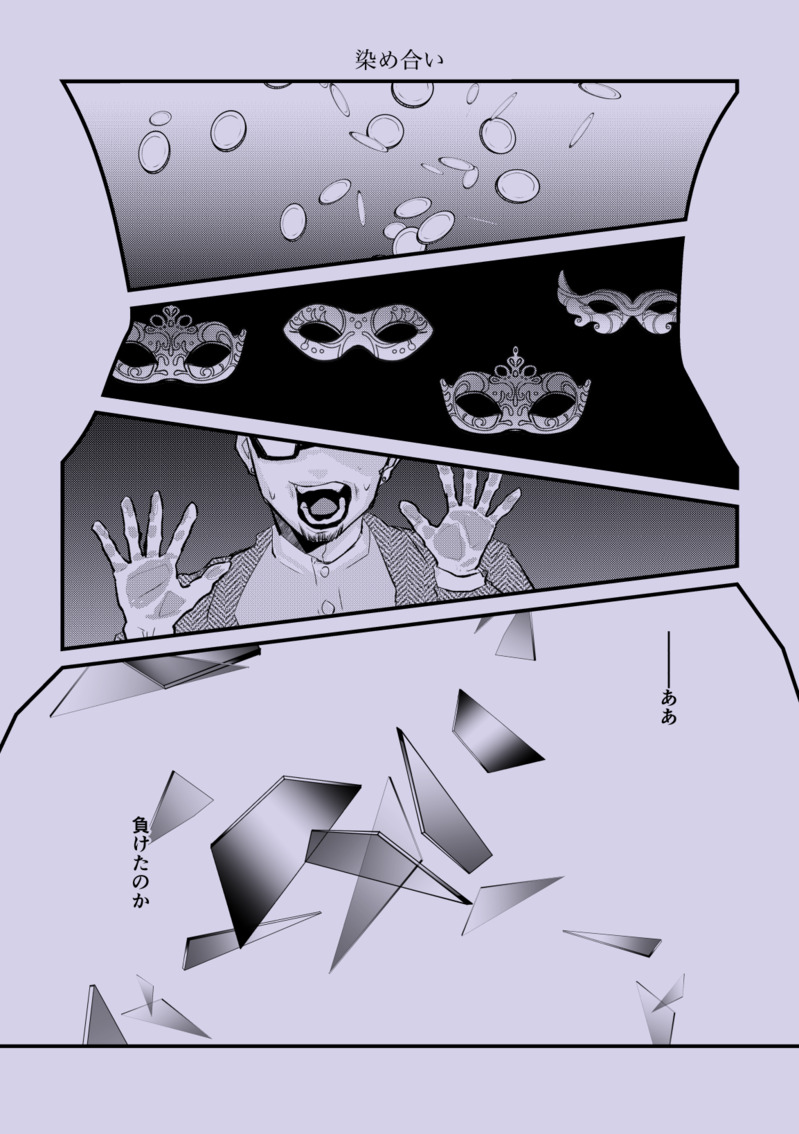 染め合い

――ああ

負けたのか