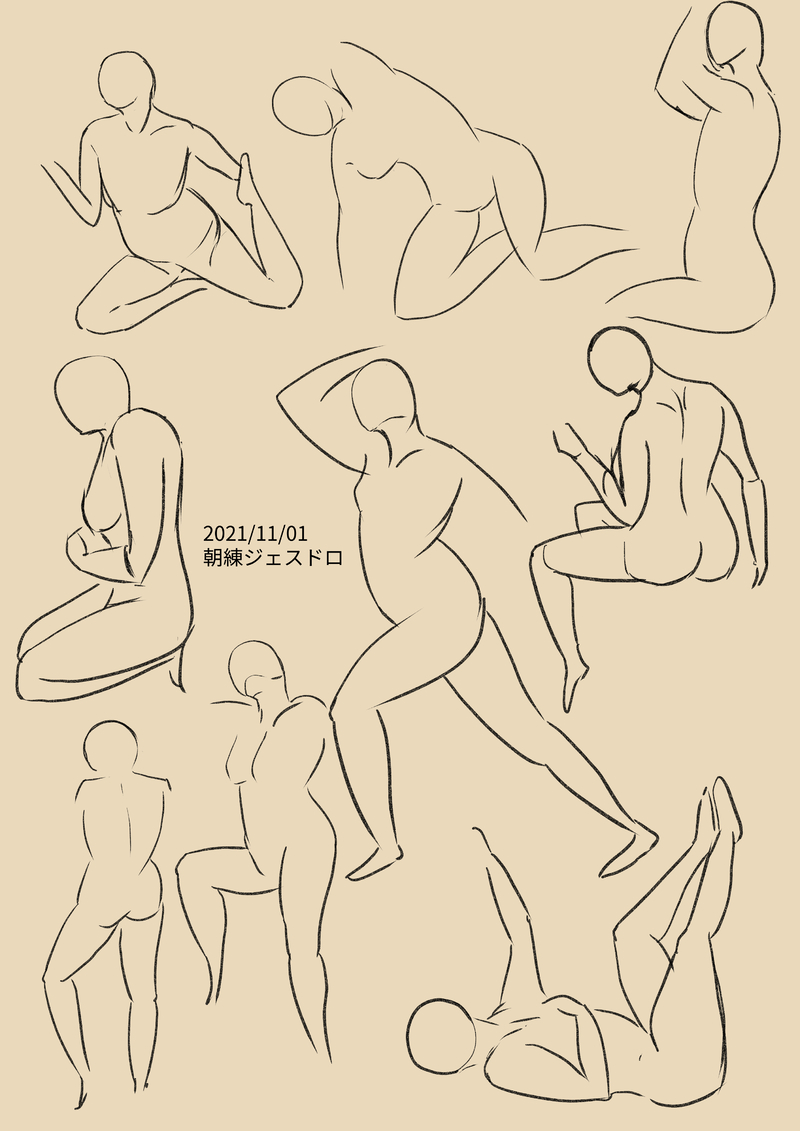 2021/11/01
朝練ジェスドロ