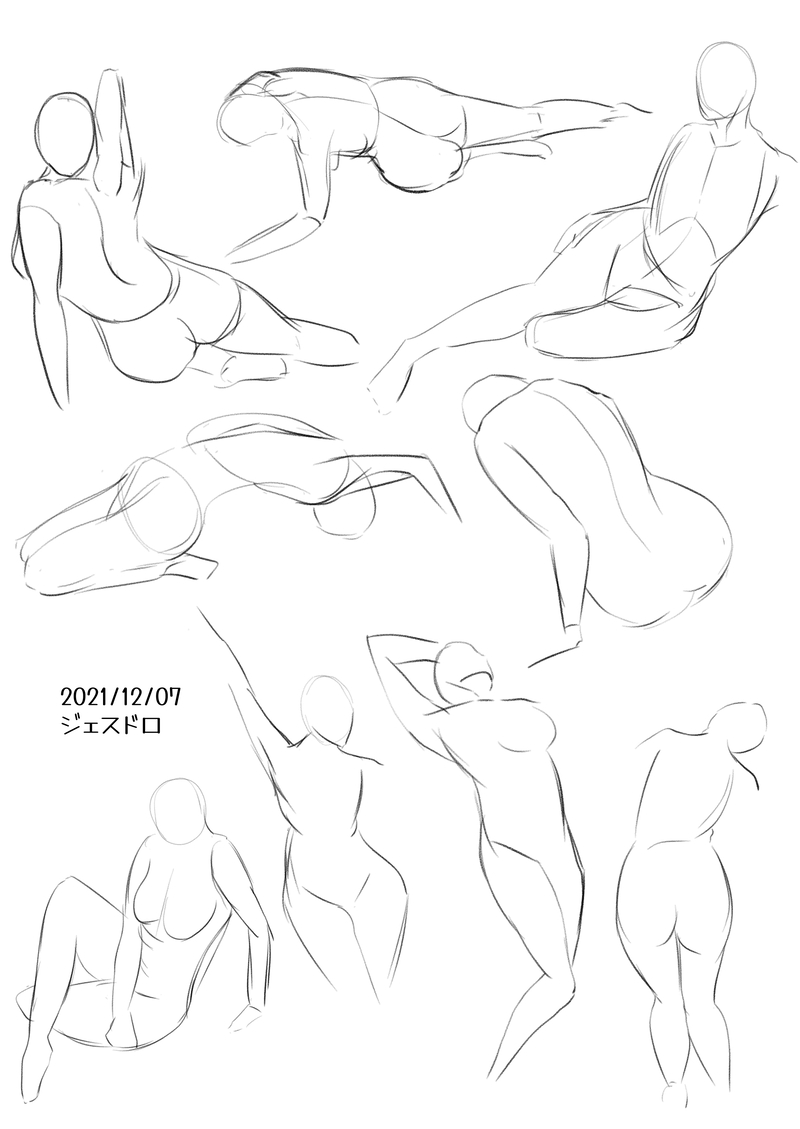 2021/12/07
ジェスドロ