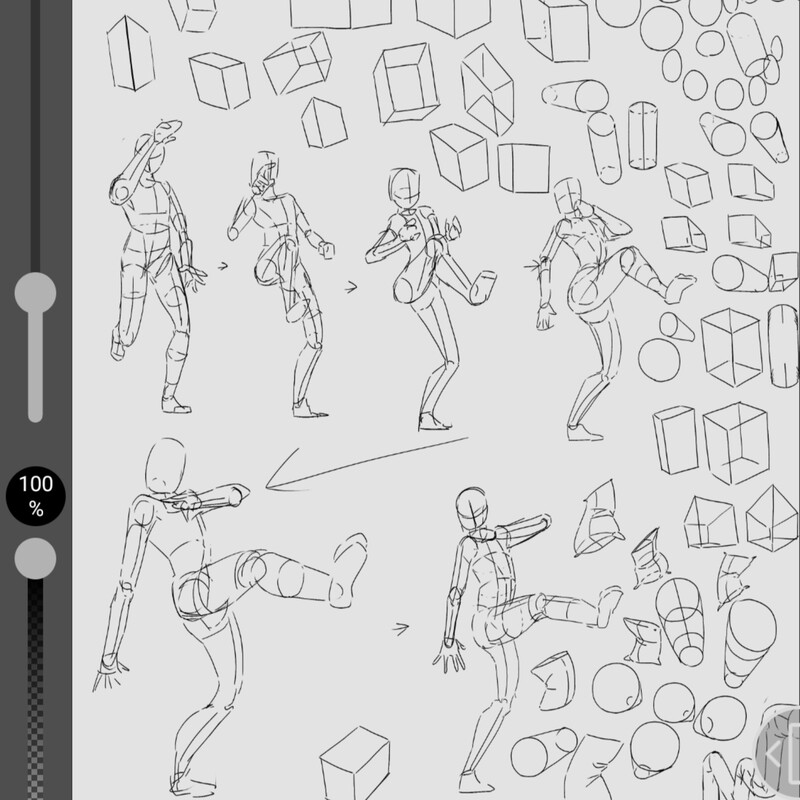 100
%