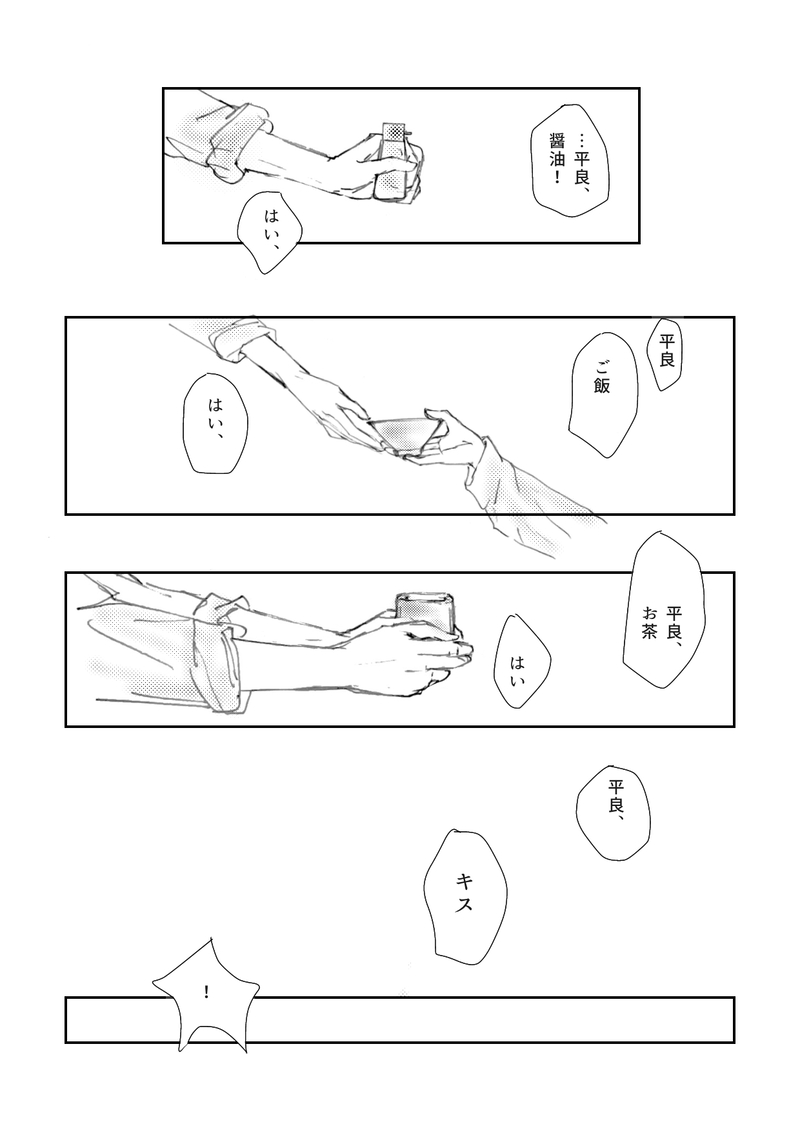 …平良、醤油！

はい、

平良

ご飯

はい、

平良、お茶

はい

平良、

キス

！