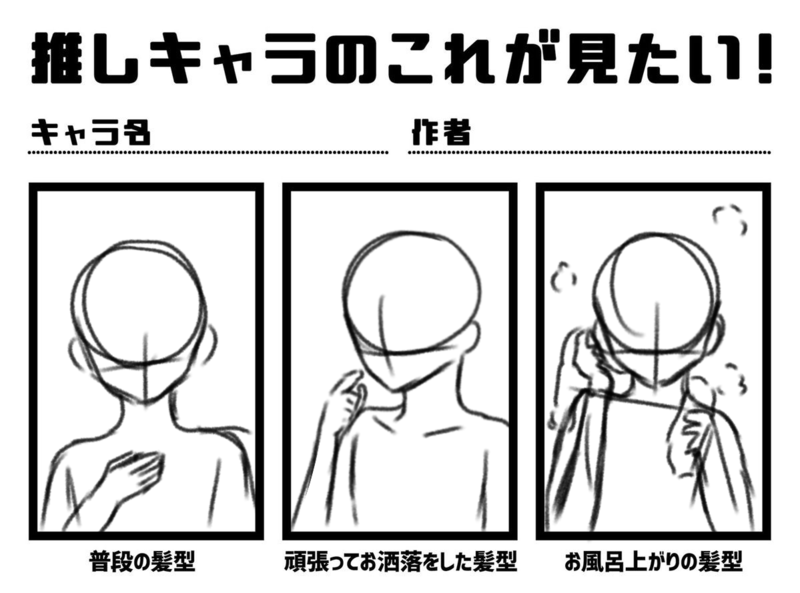 推しキャラのこれが見たい!

キャラ名

作者

普段の髪型

頑張ってお洒落をした髪型

お風呂上がりの髪型