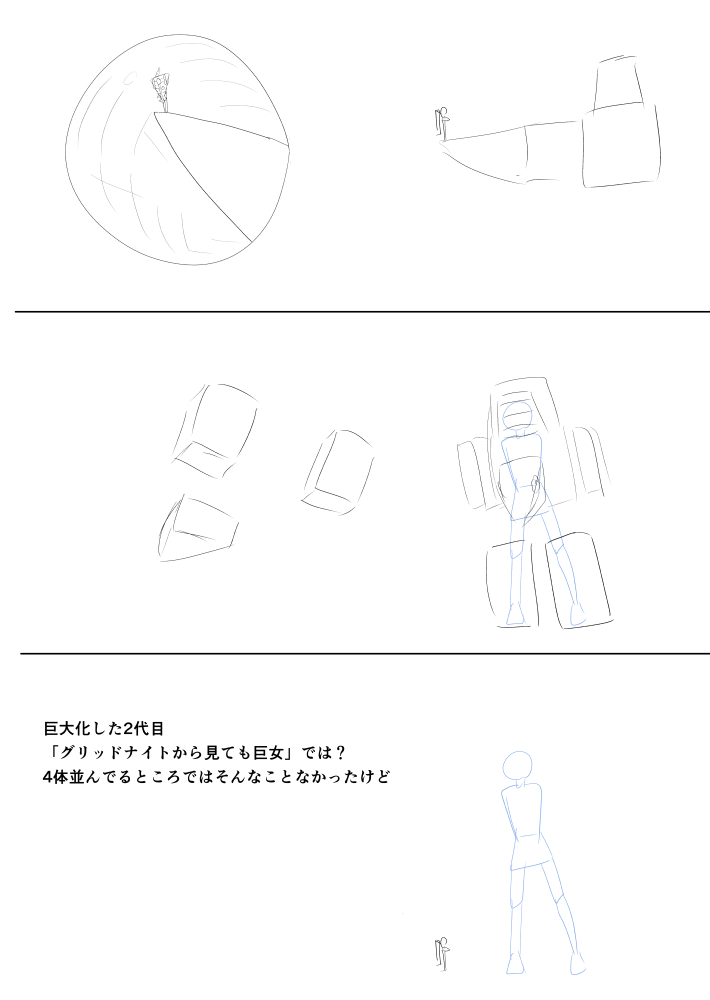 巨大化した2代目
「グリッドナイトから見ても巨女」では？
4体並んでるところではそんなことなかったけど