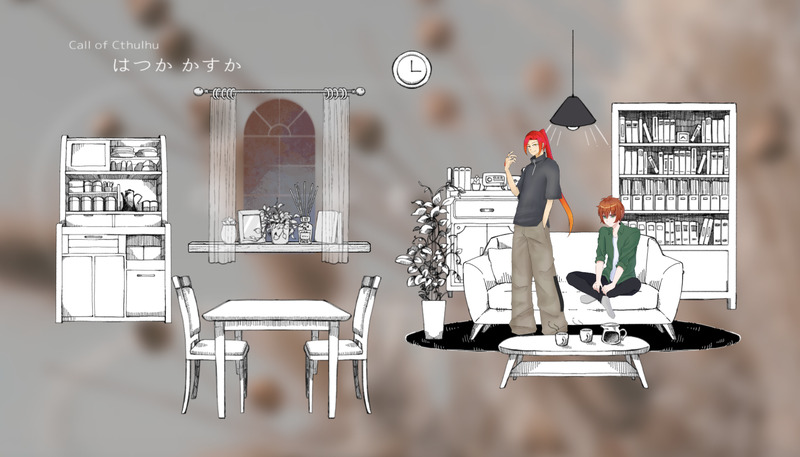 Call of Cthulhu
はつか かすか