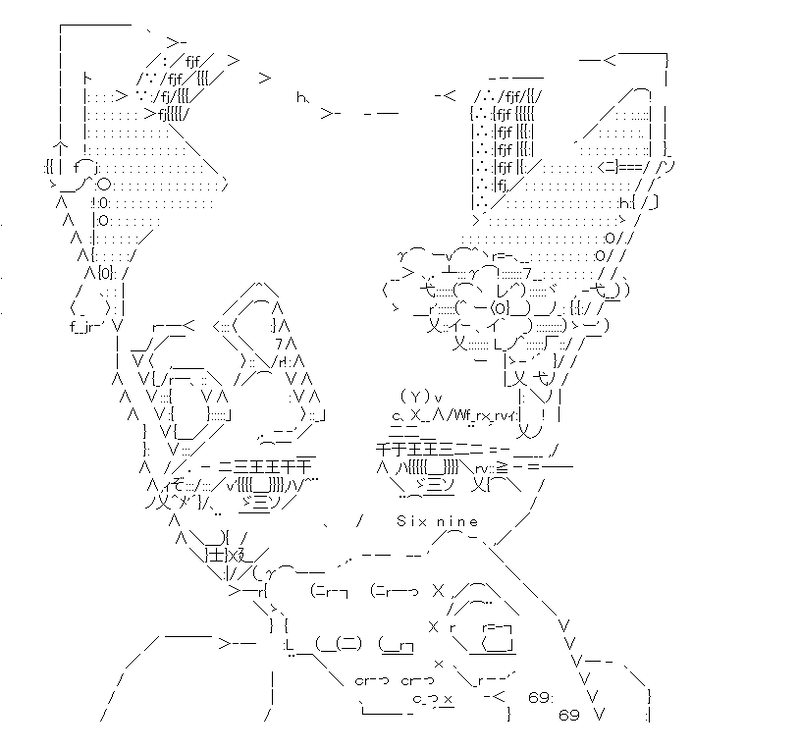 Six nine

69:

69