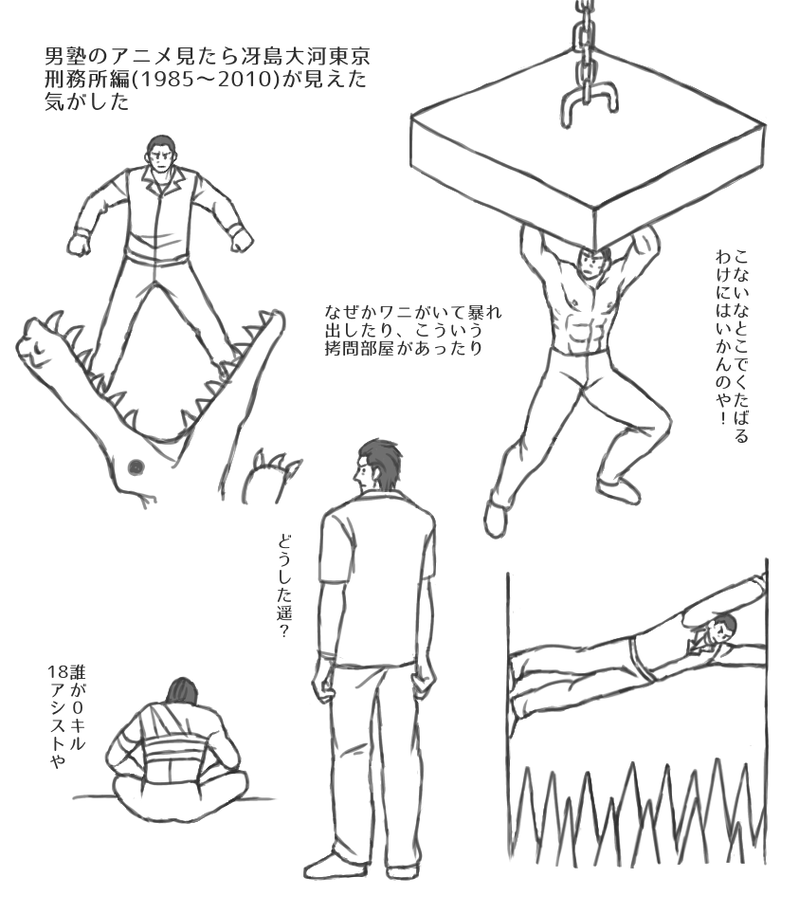 男塾のアニメ見たら冴島大河東京刑務所編(1985～2010)が見えた気がした

なぜかワニがいて暴れ出したり、こういう拷問部屋があったり

こないなとこでくたばるわけにはいかんのや！

どうした遥？

誰が0キル18アシストや